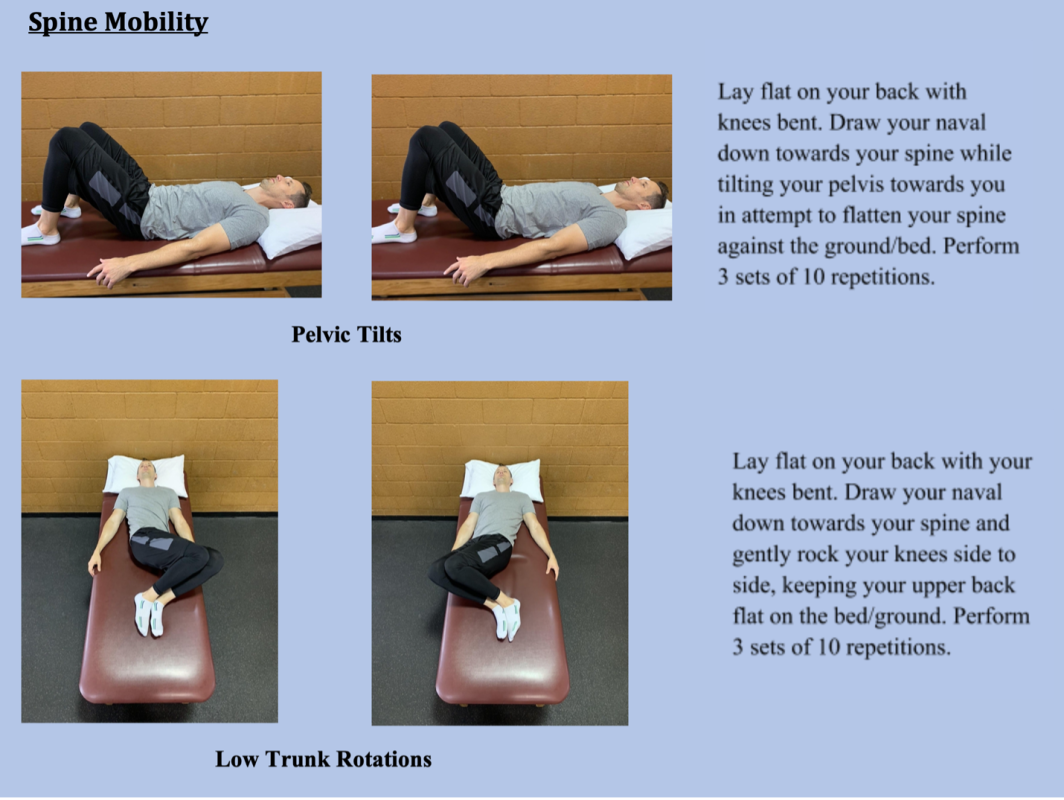 Spine Mobility

Lay flat on your back with knees bent. Draw your naval down towards your spine while tilting your pelvis towards you in attempt to flatten your spine against the ground/bed. Perform 3 sets of 10 repetitions.

Pelvic Tilts

Lay flat on your back with your knees bent. Draw your naval down towards your spine and gently rock your knees side to side, keeping your upper back flat on the bed/ground. Perform 3 sets of 10 repetitions.

Low Trunk Rotations