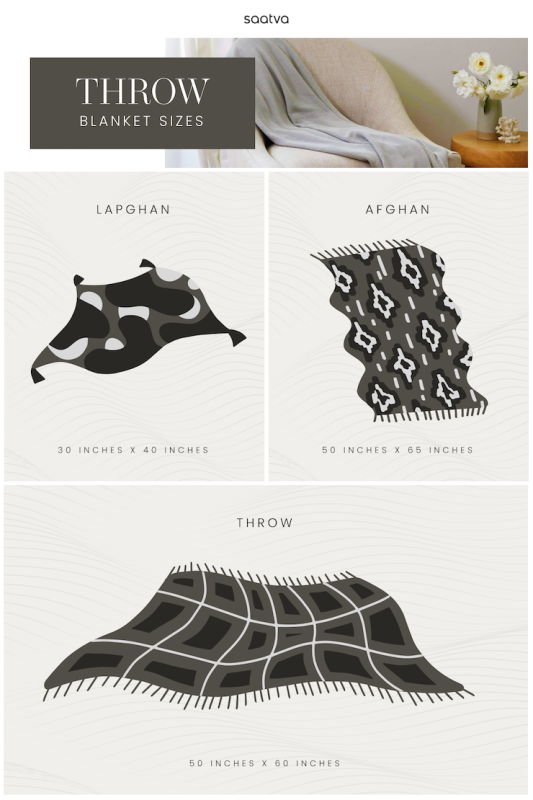 saatva

THROW
BLANKET SIZES

LAPGHAN

30 INCHES X 40 INCHES

AFGHAN

50 INCHES X 65 INCHES

THROW

50 INCHES X 60 INCHES