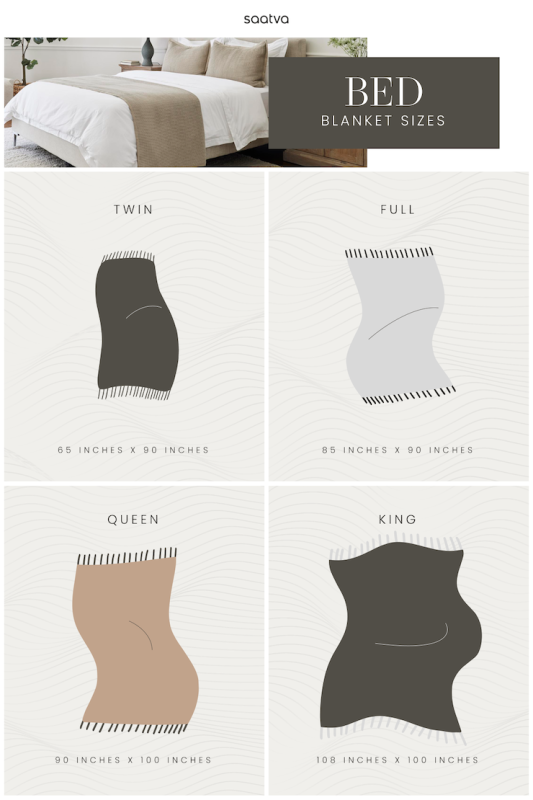 saatva

BED
BLANKET SIZES

TWIN

65 INCHES X 90 INCHES

FULL

85 INCHES X 90 INCHES

QUEEN

90 INCHES X 100 INCHES

KING

108 INCHES X 100 INCHES