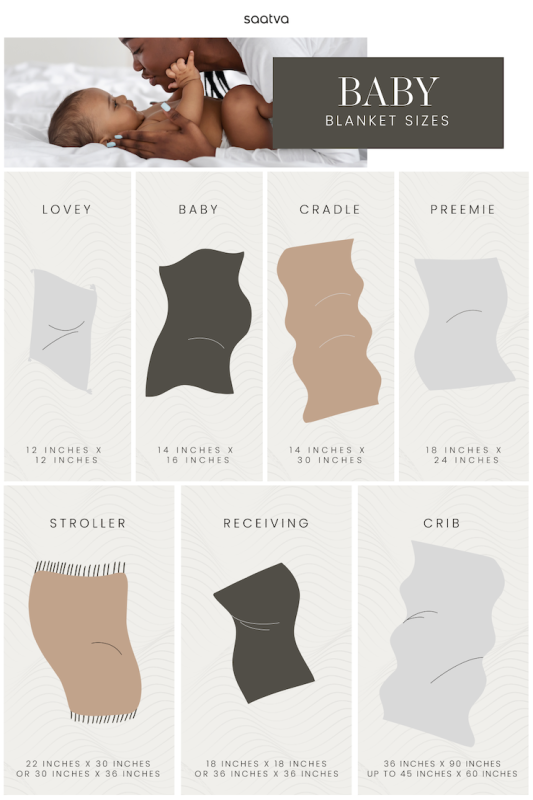 saatva

BABY
BLANKET SIZES

LOVEY
12 INCHES X 12 INCHES

BABY
14 INCHES X 16 INCHES

CRADLE
14 INCHES X 30 INCHES

PREEMIE
18 INCHES X 24 INCHES

STROLLER
22 INCHES X 30 INCHES OR 30 INCHES X 36 INCHES

RECEIVING
18 INCHES X 18 INCHES OR 36 INCHES X 36 INCHES

CRIB
36 INCHES X 90 INCHES UP TO 45 INCHES X 60 INCHES